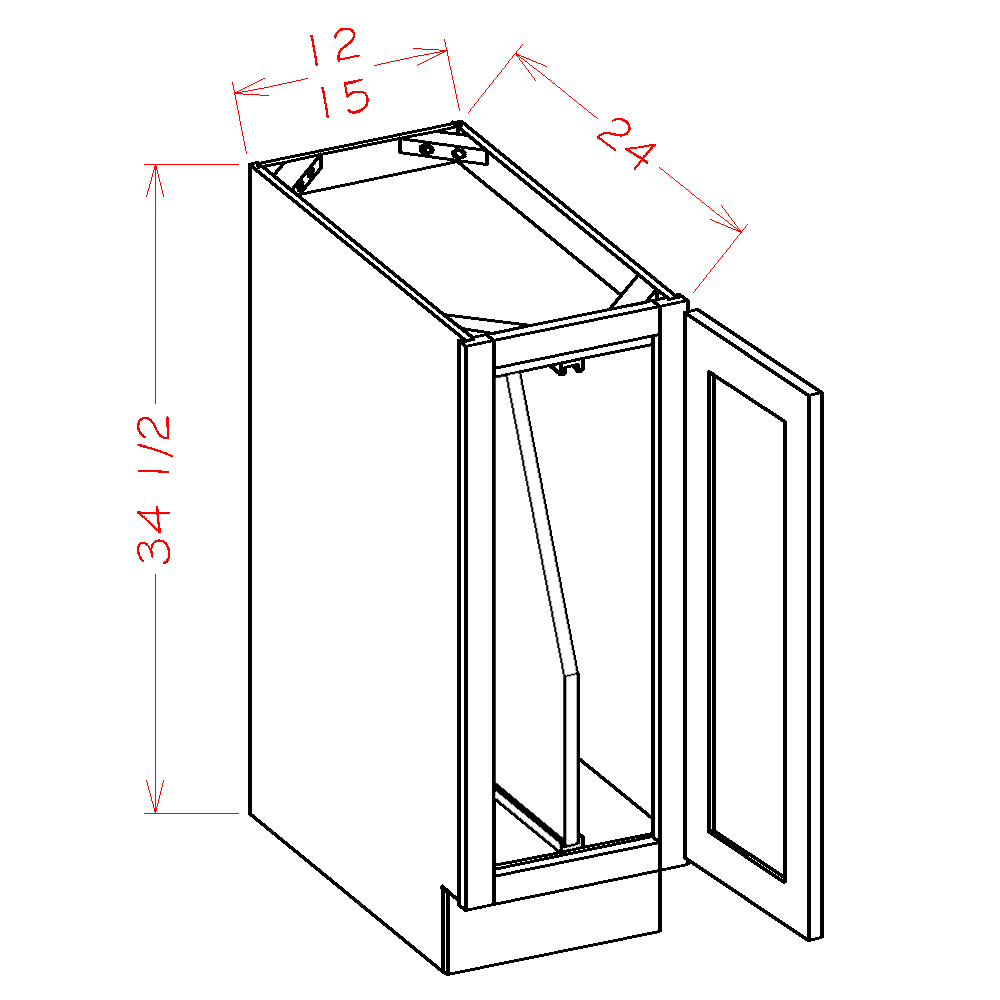 12
15
24
34 1/2